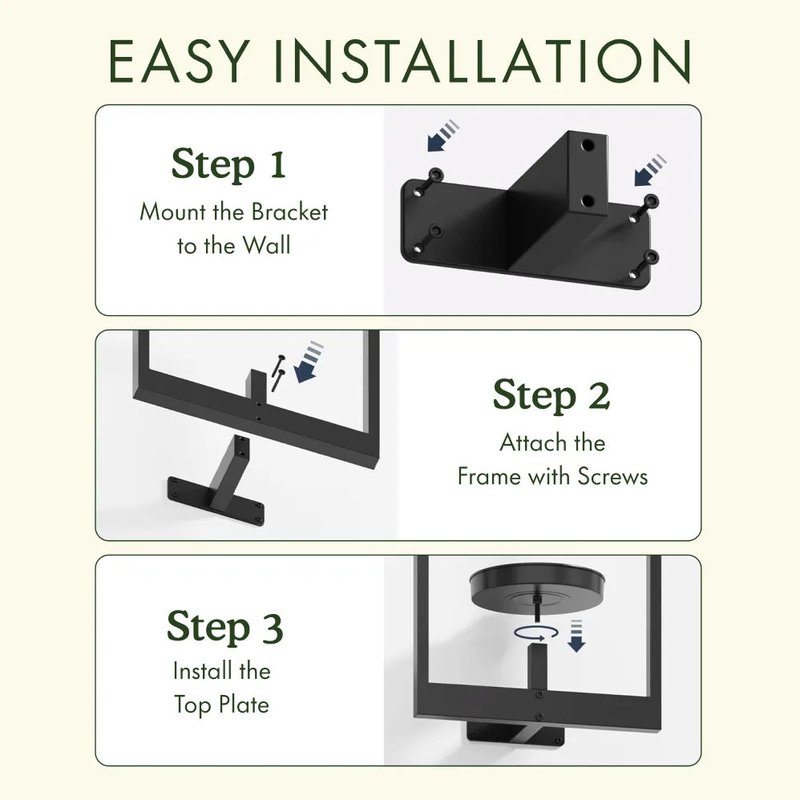 EASY INSTALLATION

Step 1
Mount the Bracket to the Wall

Step 2
Attach the Frame with Screws

Step 3
Install the Top Plate